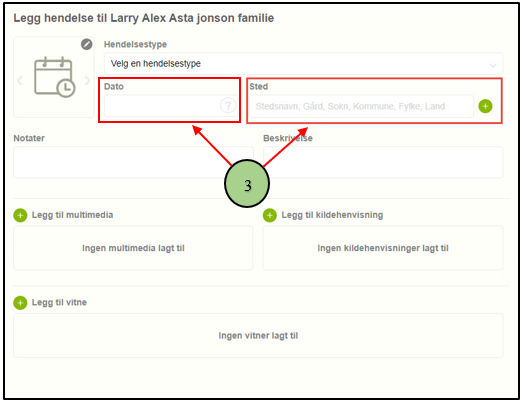 Legg hendelse til Larry Alex Asta jonson familie

Hendelsestype

Velg en hendelsestype

Dato

?

Sted

Stedsnavn, Gård, Sokn, Kommune, Fylke, Land

Notater

Beskrivelse

3

Legg til multimedia

Ingen multimedia lagt til

Legg til kildehenvisning

Ingen kildehenvisninger lagt til

Legg til vitne

Ingen vitner lagt til