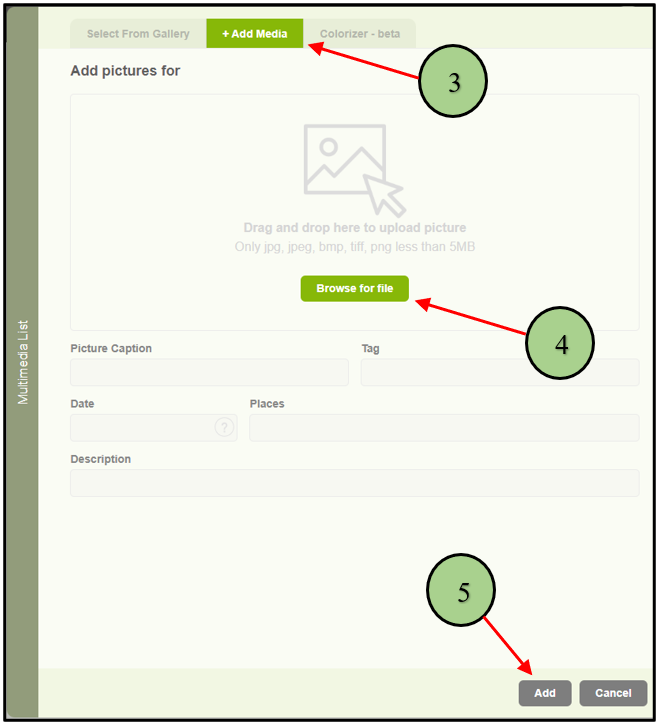 Multimedia List

Select From Gallery
+ Add Media
Colorizer - beta

3

Add pictures for

Drag and drop here to upload picture
Only jpg, jpeg, bmp, tiff, png less than 5MB

Browse for file

4

Picture Caption
Tag

Date
?
Places

Description

5

Add
Cancel